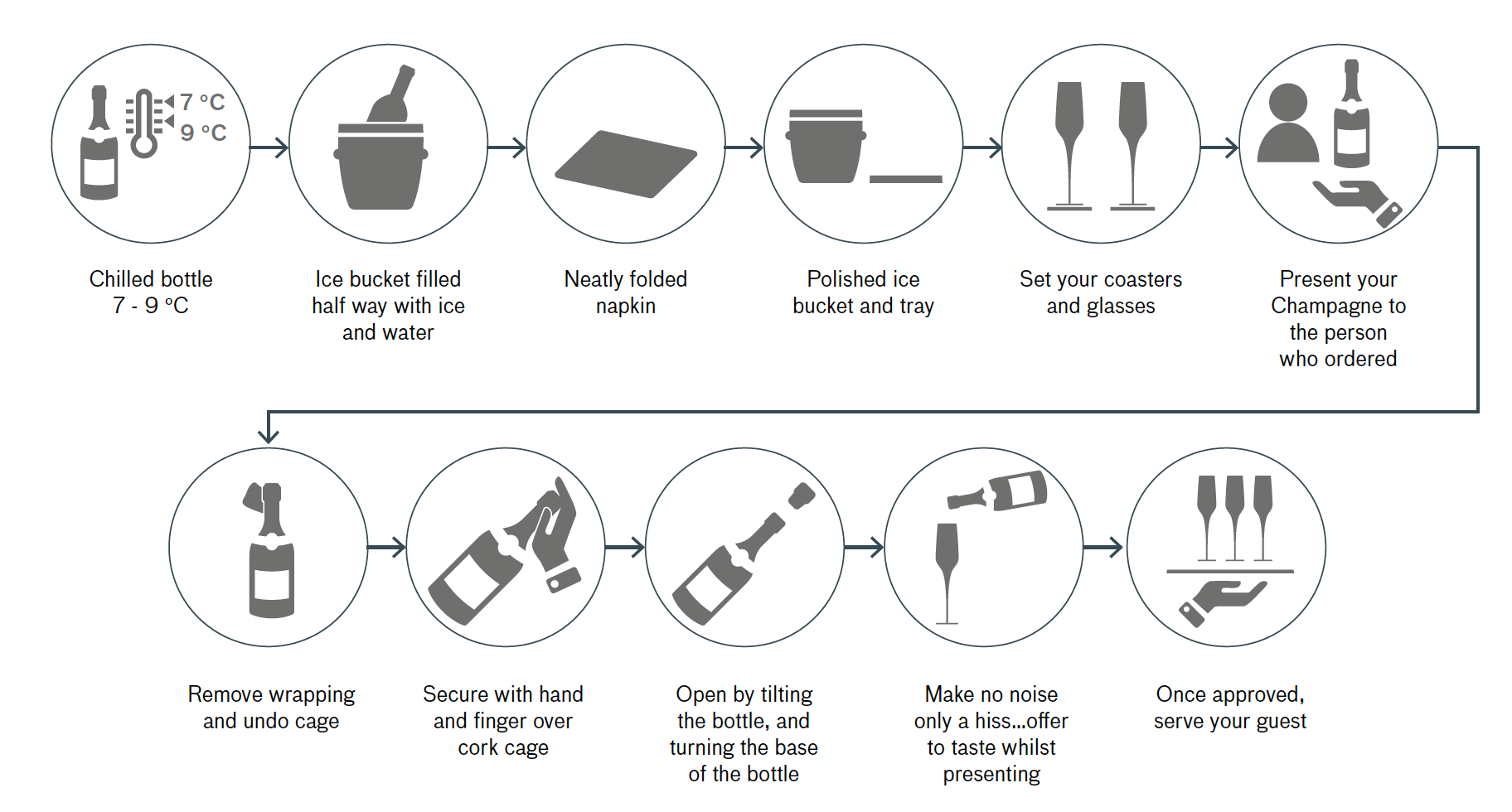 7 °C
9 °C

Chilled bottle
7 - 9 °C

Ice bucket filled half way with ice and water

Neatly folded napkin

Polished ice bucket and tray

Set your coasters and glasses

Present your Champagne to the person who ordered

Remove wrapping and undo cage

Secure with hand and finger over cork cage

Open by tilting the bottle, and turning the base of the bottle

Make no noise only a hiss...offer to taste whilst presenting

Once approved, serve your guest